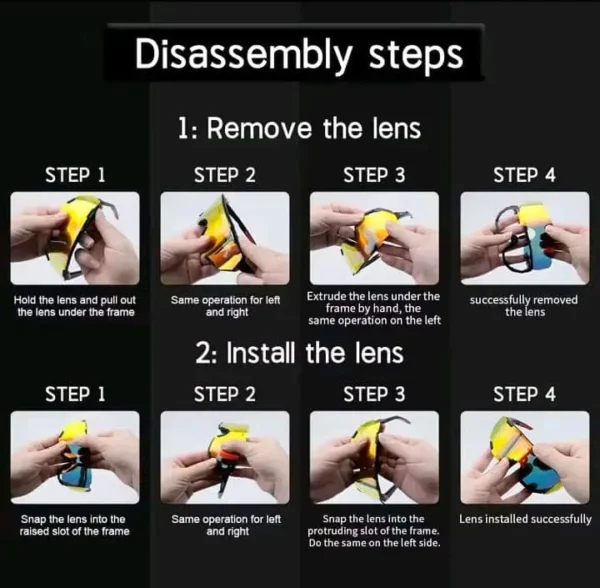 Disassembly steps

1: Remove the lens

STEP 1

Hold the lens and pull out the lens under the frame

STEP 2

Same operation for left and right

STEP 3

Extrude the lens under the frame by hand, the same operation on the left

STEP 4

successfully removed the lens

2: Install the lens

STEP 1

Snap the lens into the raised slot of the frame

STEP 2

Same operation for left and right

STEP 3

Snap the lens into the protruding slot of the frame. Do the same on the left side.

STEP 4

Lens installed successfully